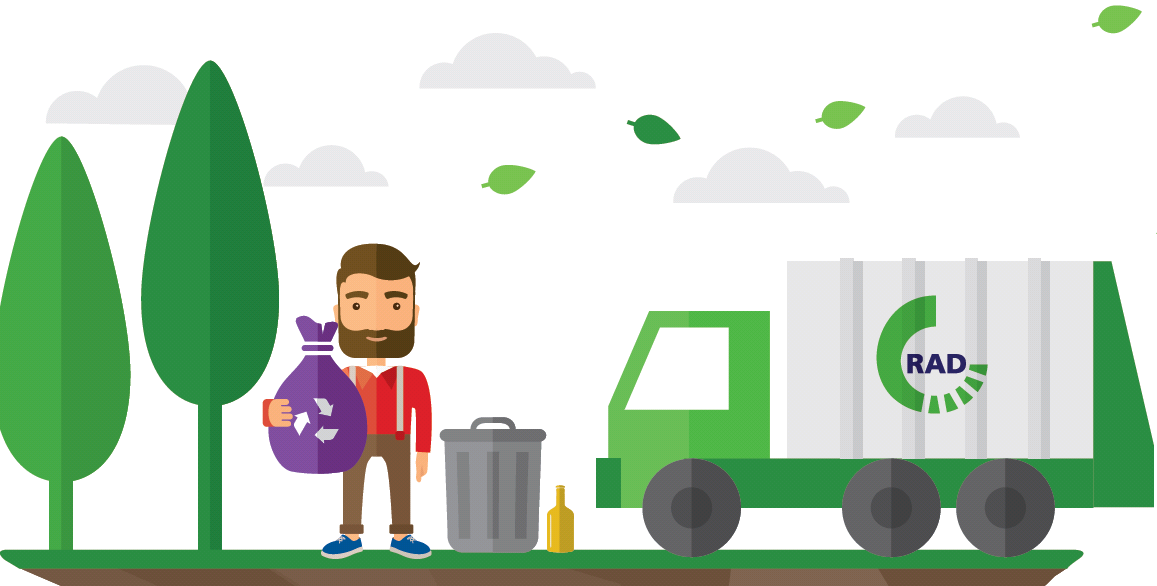 RAD